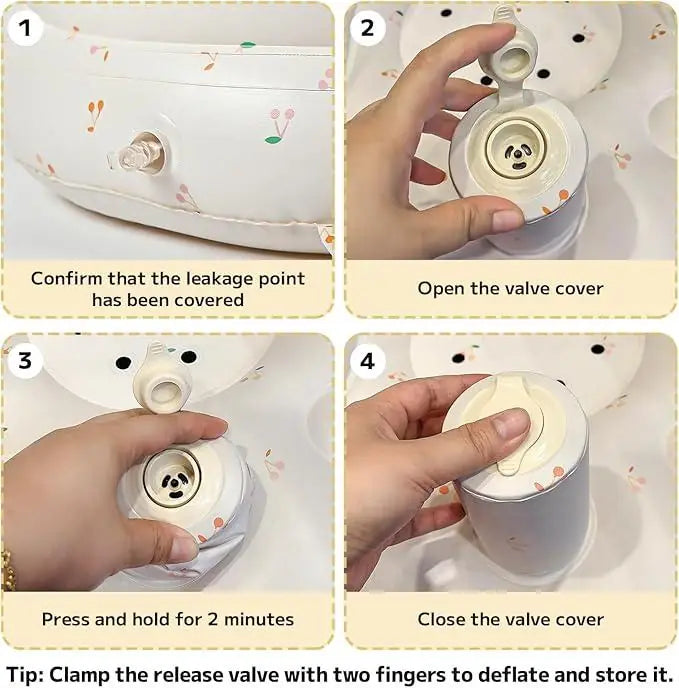 1

Confirm that the leakage point has been covered

2

Open the valve cover

3

Press and hold for 2 minutes

4

Close the valve cover

Tip: Clamp the release valve with two fingers to deflate and store it.