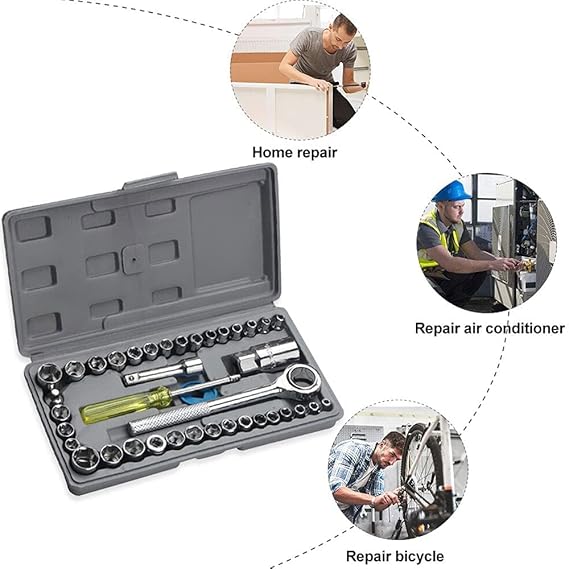 Home repair

Repair air conditioner

Repair bicycle